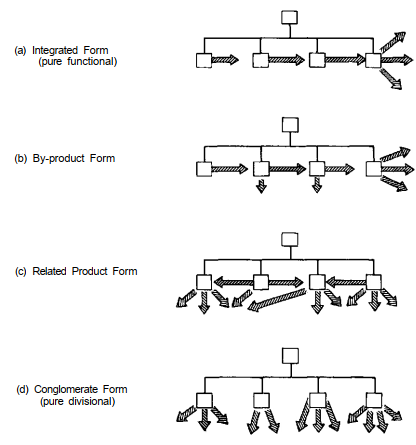 (a) Integrated Form
(pure functional)

(b) By-product Form

(c) Related Product Form

(d) Conglomerate Form
(pure divisional)